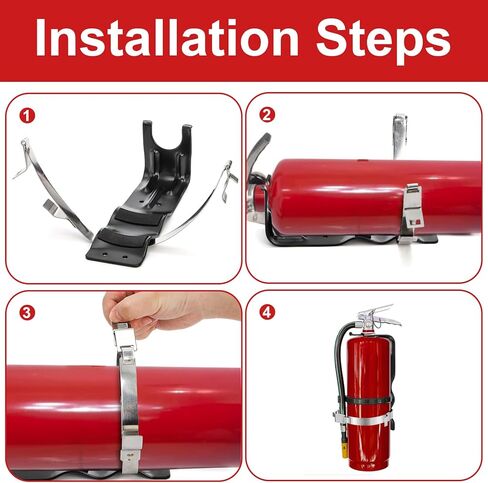 Installation Steps

1

2

3

4