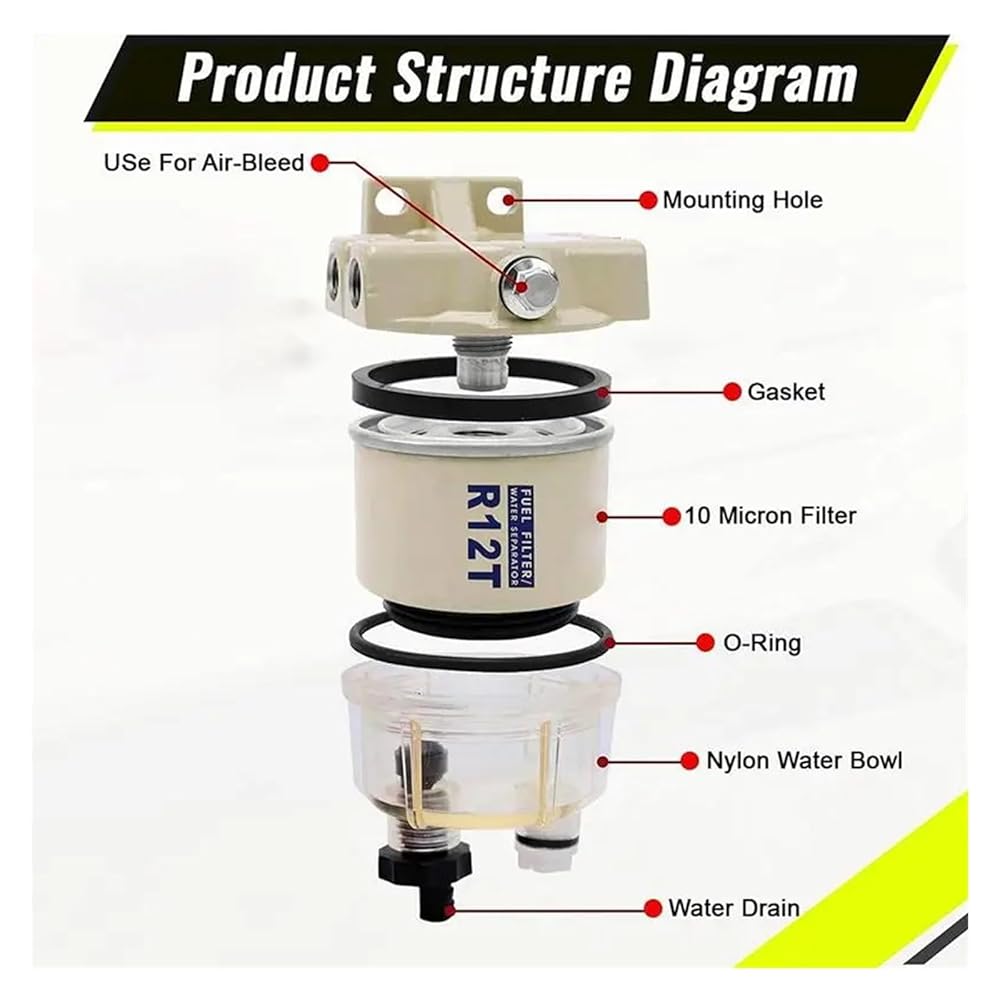 Product Structure Diagram

USe For Air-Bleed

Mounting Hole

Gasket

R12T
FUEL FILTER/
WATER SEPARATOR

10 Micron Filter

O-Ring

Nylon Water Bowl

Water Drain