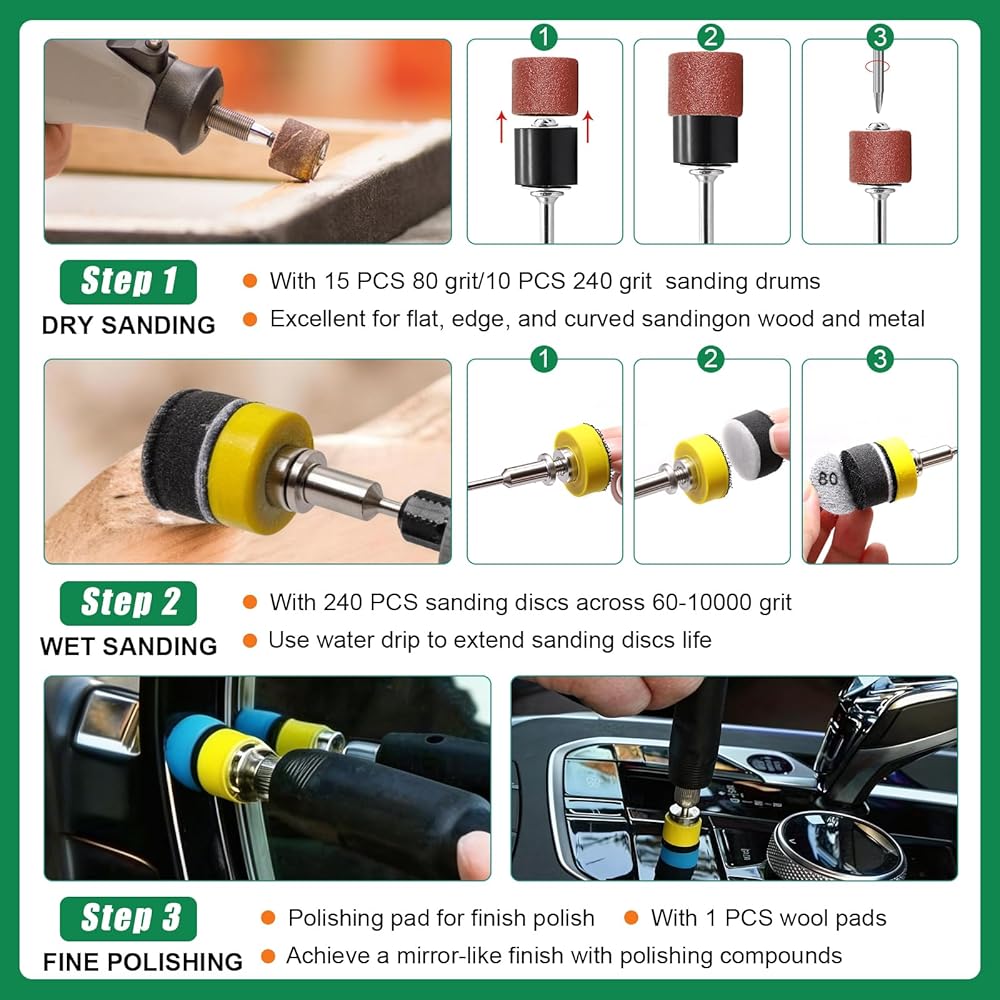 1

2

3

Step 1

DRY SANDING

With 15 PCS 80 grit/10 PCS 240 grit sanding drums

Excellent for flat, edge, and curved sandingon wood and metal

1

2

3

80

Step 2

WET SANDING

With 240 PCS sanding discs across 60-10000 grit

Use water drip to extend sanding discs life

Step 3

FINE POLISHING

Polishing pad for finish polish

With 1 PCS wool pads

Achieve a mirror-like finish with polishing compounds