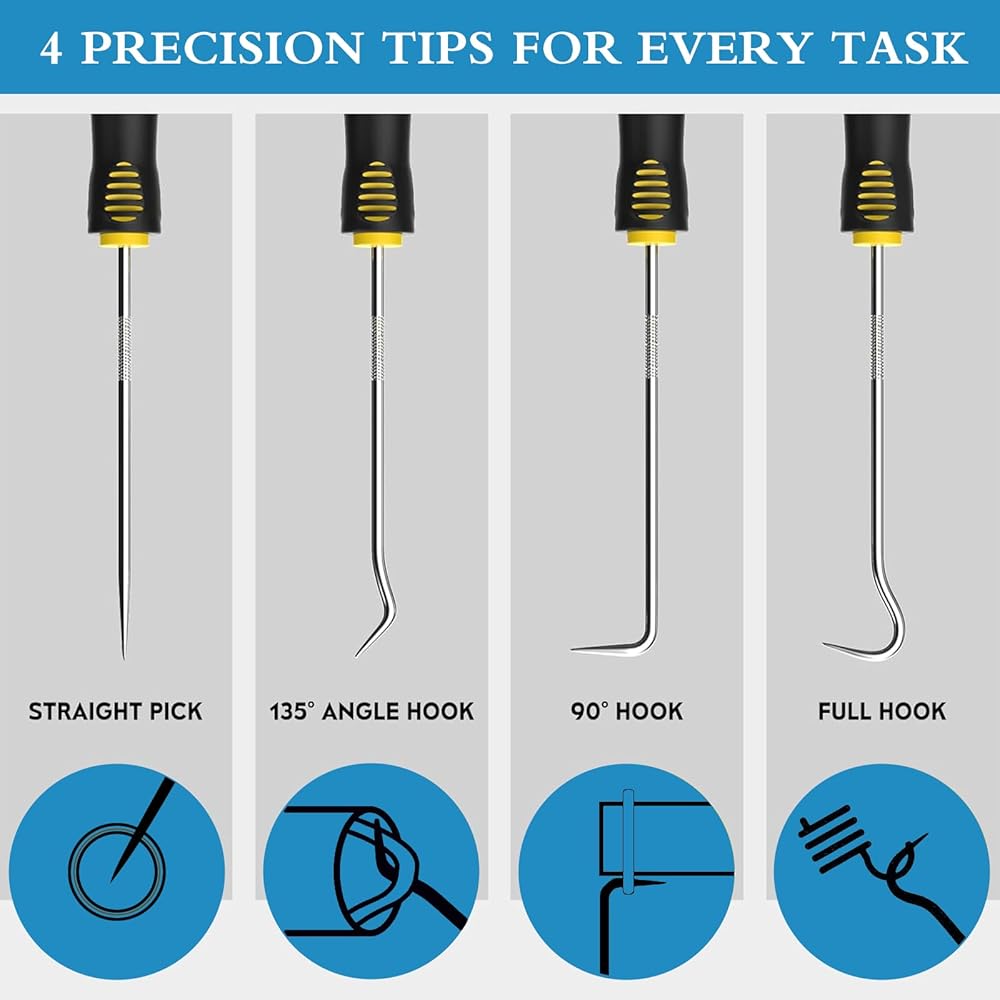 4 PRECISION TIPS FOR EVERY TASK

STRAIGHT PICK

135° ANGLE HOOK

90° HOOK

FULL HOOK