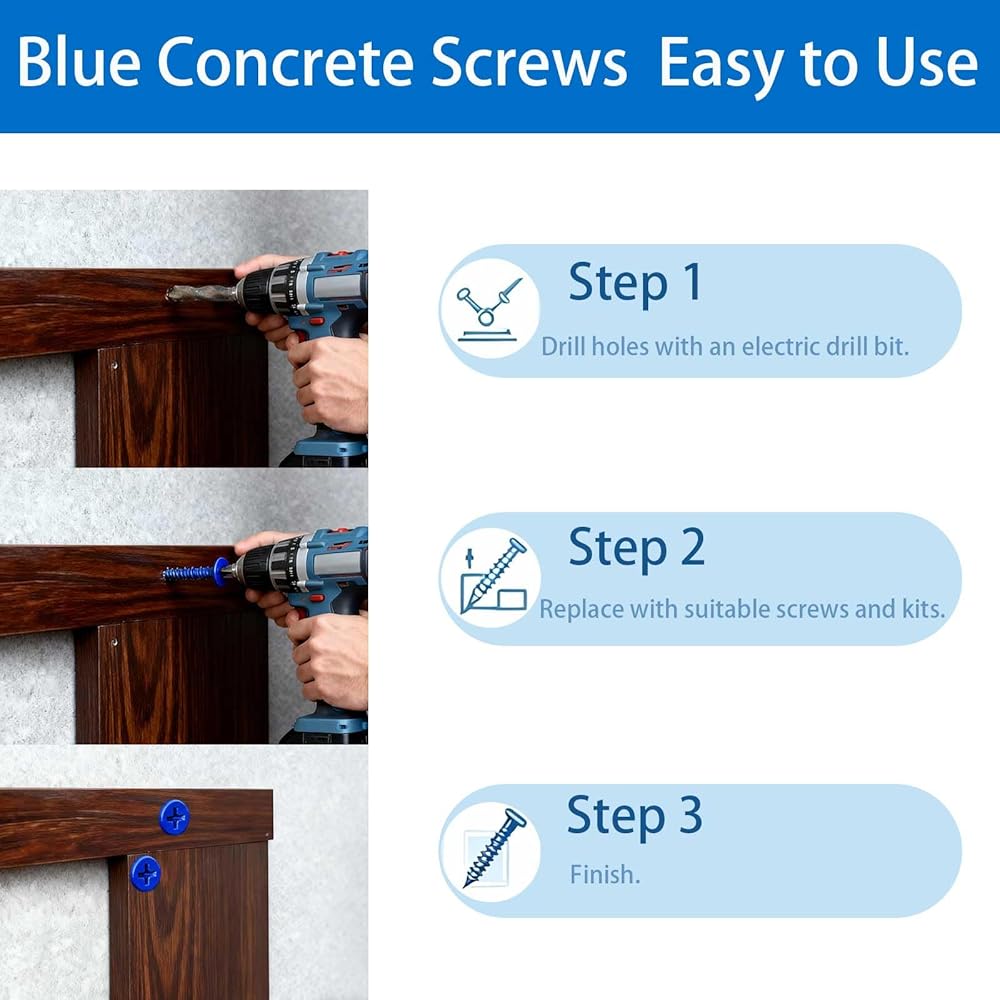 Blue Concrete Screws Easy to Use

Step 1
Drill holes with an electric drill bit.

Step 2
Replace with suitable screws and kits.

Step 3
Finish.