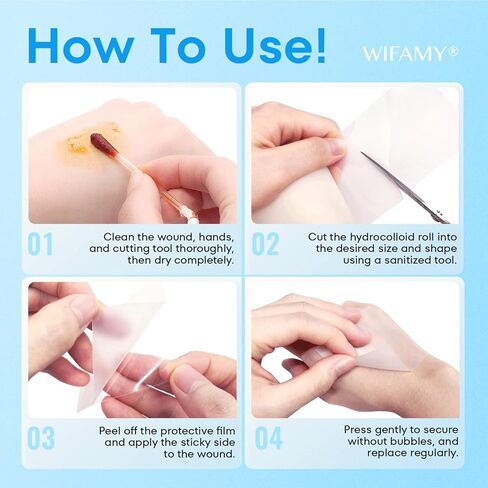 How To Use!

WIFAMY®

01

Clean the wound, hands, and cutting tool thoroughly, then dry completely.

02

Cut the hydrocolloid roll into the desired size and shape using a sanitized tool.

03

Peel off the protective film and apply the sticky side to the wound.

04

Press gently to secure without bubbles, and replace regularly.