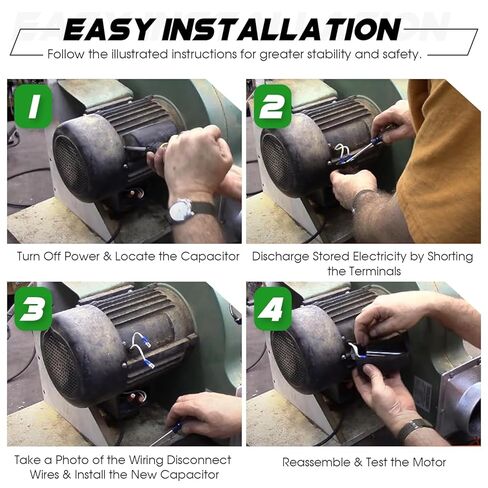 EASY INSTALLATION

Follow the illustrated instructions for greater stability and safety.

1

Turn Off Power & Locate the Capacitor

2

Discharge Stored Electricity by Shorting the Terminals

3

Take a Photo of the Wiring Disconnect Wires & Install the New Capacitor

4

Reassemble & Test the Motor