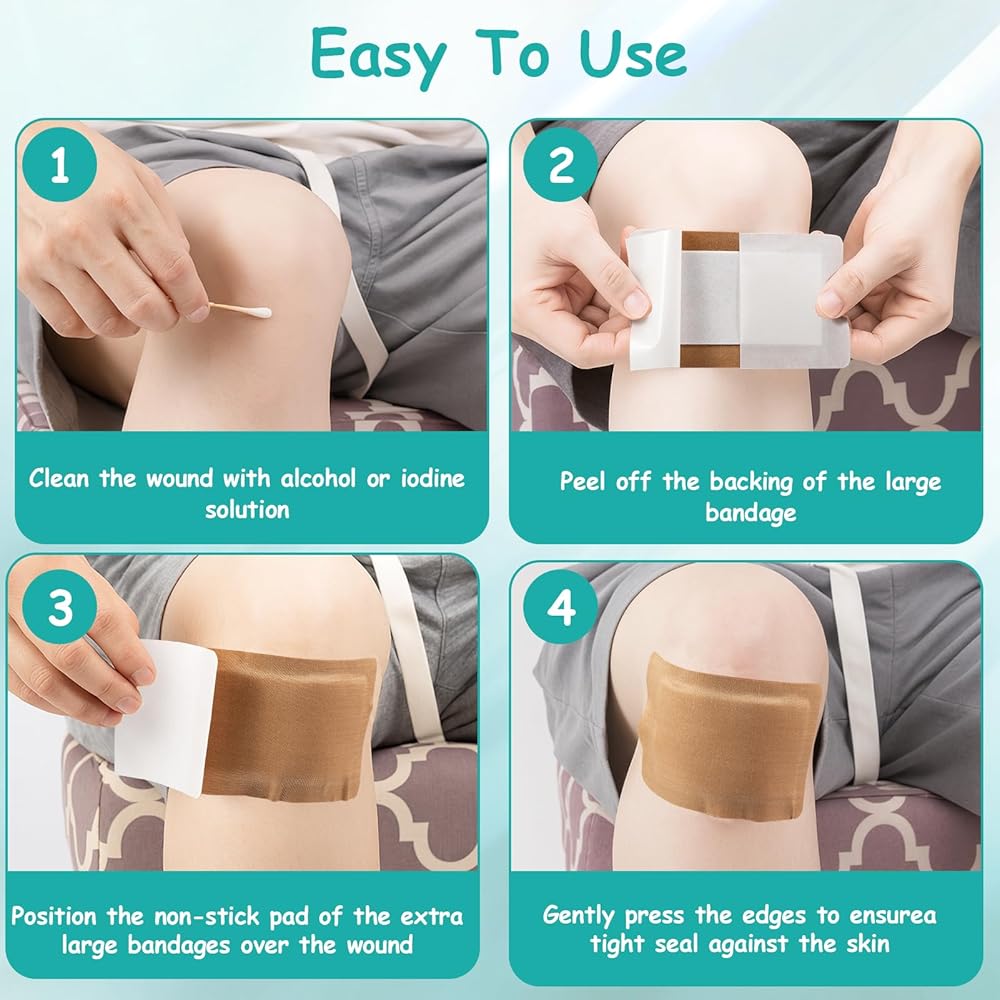 Easy To Use

1

Clean the wound with alcohol or iodine solution

2

Peel off the backing of the large bandage

3

Position the non-stick pad of the extra large bandages over the wound

4

Gently press the edges to ensurea tight seal against the skin