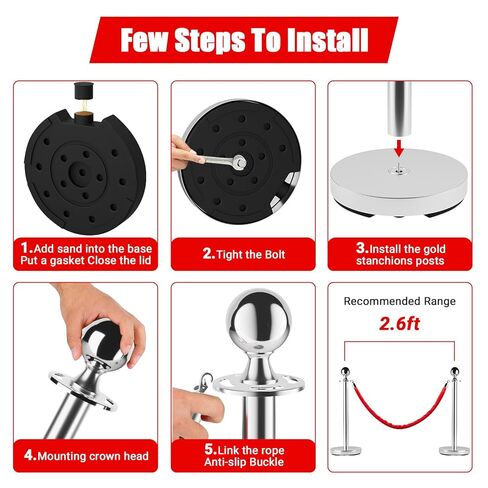 Few Steps To Install

1.Add sand into the base Put a gasket Close the lid

2.Tight the Bolt

3.Install the gold stanchions posts

4.Mounting crown head

5.Link the rope Anti-slip Buckle

Recommended Range

2.6ft