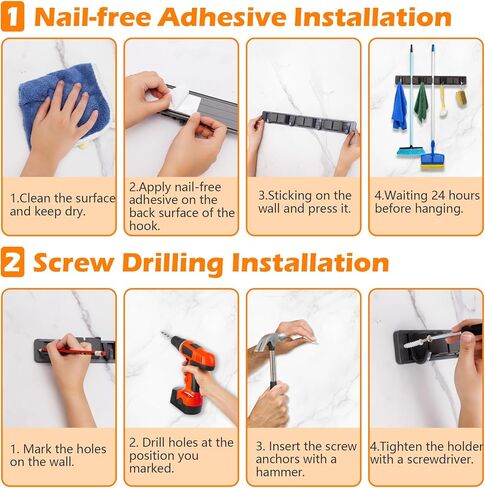 1 Nail-free Adhesive Installation

1.Clean the surface and keep dry.

2.Apply nail-free adhesive on the back surface of the hook.

3.Sticking on the wall and press it.

4.Waiting 24 hours before hanging.

2 Screw Drilling Installation

1. Mark the holes on the wall.

2. Drill holes at the position you marked.

3. Insert the screw anchors with a hammer.

4.Tighten the holder with a screwdriver.