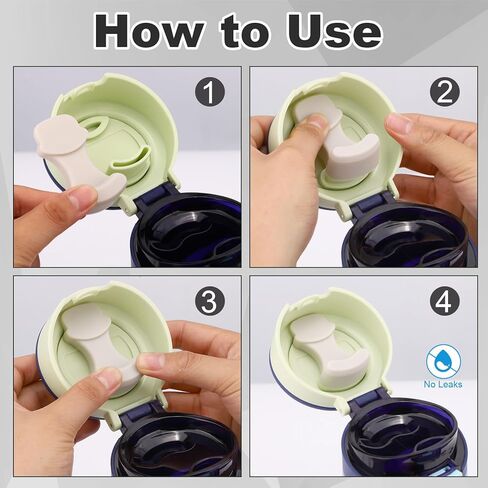 How to Use

1

2

3

4

No Leaks