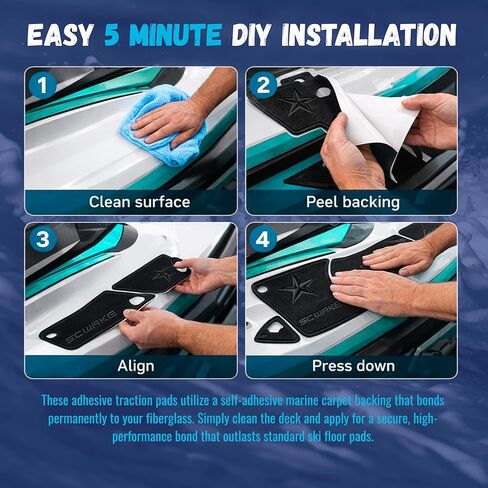 EASY 5 MINUTE DIY INSTALLATION

1

Clean surface

2

Peel backing

3

SCWAKE

Align

4

SCWAKE

Press down

These adhesive traction pads utilize a self-adhesive marine carpet backing that bonds permanently to your fiberglass. Simply clean the deck and apply for a secure, high-performance bond that outlasts standard ski floor pads.