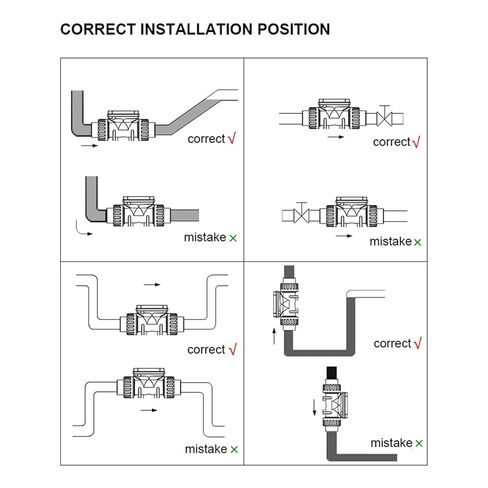 CORRECT INSTALLATION POSITION

correct √

mistake ×

correct √

mistake ×

correct √

mistake ×

correct √

mistake ×