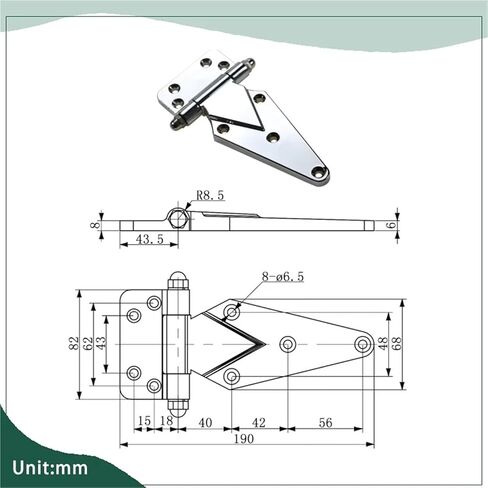 R8.5
8
43.5
6
8-ø6.5
82
62
43
48
68
15
18
40
42
56
190
Unit:mm