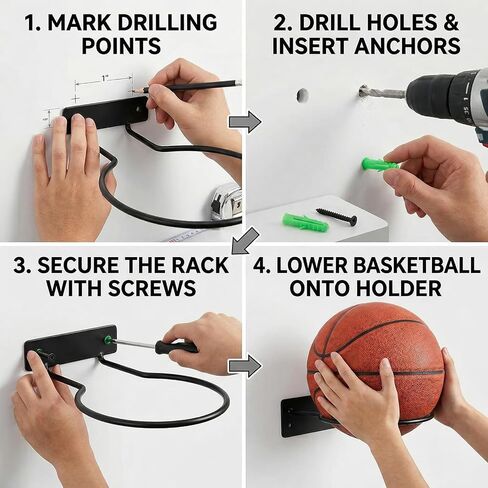 1. MARK DRILLING POINTS

1"

2. DRILL HOLES & INSERT ANCHORS

3. SECURE THE RACK WITH SCREWS

4. LOWER BASKETBALL ONTO HOLDER