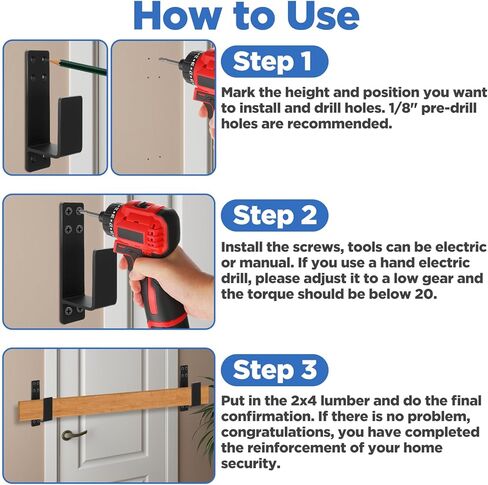 How to Use

Step 1

Mark the height and position you want to install and drill holes. 1/8" pre-drill holes are recommended.

Step 2

Install the screws, tools can be electric or manual. If you use a hand electric drill, please adjust it to a low gear and the torque should be below 20.

Step 3

Put in the 2x4 lumber and do the final confirmation. If there is no problem, congratulations, you have completed the reinforcement of your home security.