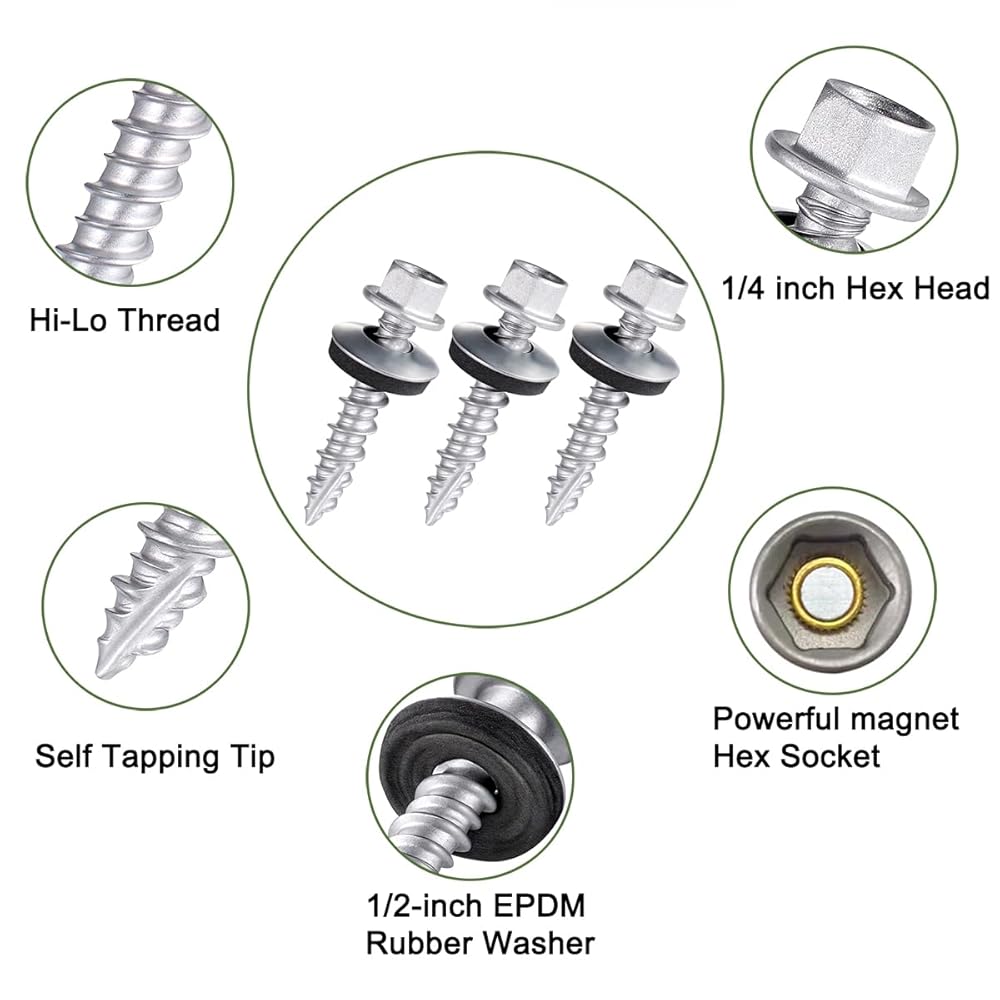 Hi-Lo Thread

1/4 inch Hex Head

Self Tapping Tip

Powerful magnet
Hex Socket

1/2-inch EPDM
Rubber Washer