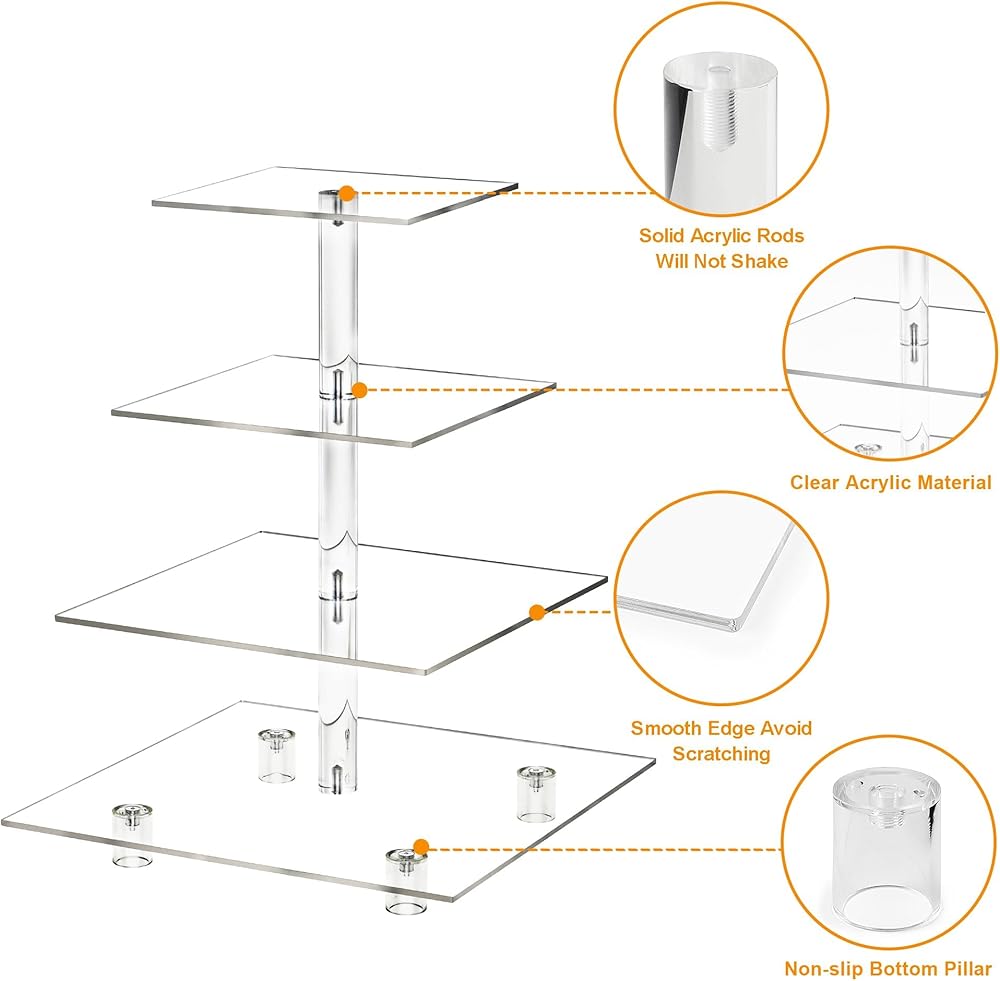 Solid Acrylic Rods Will Not Shake

Clear Acrylic Material

Smooth Edge Avoid Scratching

Non-slip Bottom Pillar