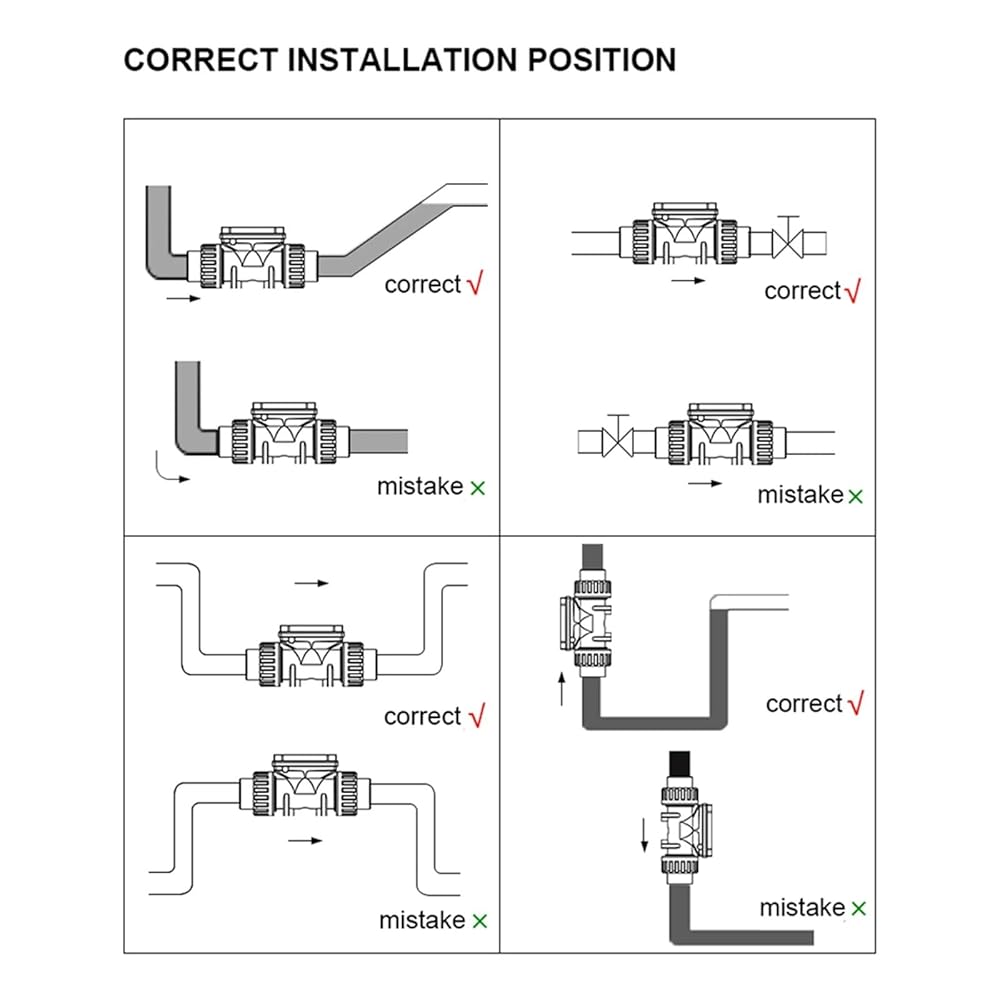 CORRECT INSTALLATION POSITION

correct √

mistake ×

correct √

mistake ×

correct √

mistake ×

correct √

mistake ×