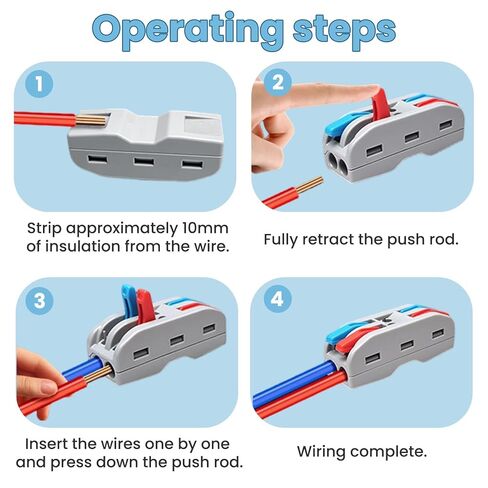 Operating steps

1

Strip approximately 10mm of insulation from the wire.

2

Fully retract the push rod.

3

Insert the wires one by one and press down the push rod.

4

Wiring complete.