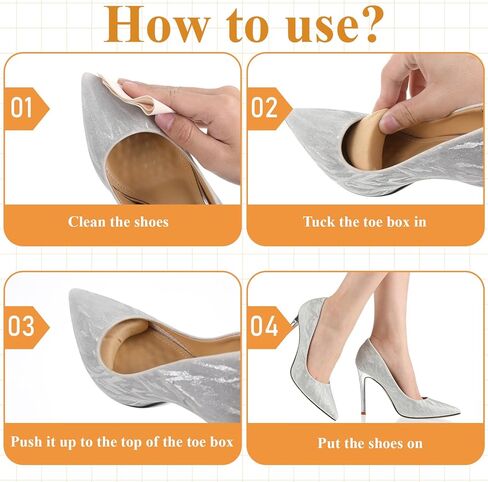 How to use?

01

Clean the shoes

02

Tuck the toe box in

03

Push it up to the top of the toe box

04

Put the shoes on