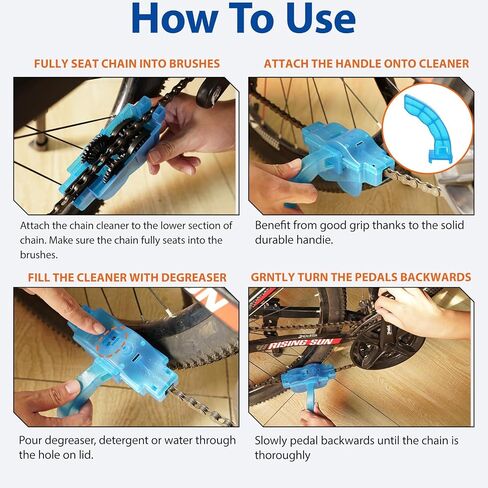 How To Use

FULLY SEAT CHAIN INTO BRUSHES

Attach the chain cleaner to the lower section of chain. Make sure the chain fully seats into the brushes.

ATTACH THE HANDLE ONTO CLEANER

Benefit from good grip thanks to the solid durable handie.

FILL THE CLEANER WITH DEGREASER

Pour degreaser, detergent or water through the hole on lid.

GRNTLY TURN THE PEDALS BACKWARDS

RISING SUN

Slowly pedal backwards until the chain is thoroughly