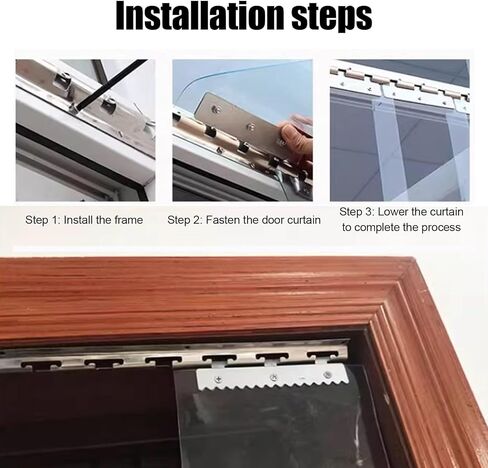 Installation steps

Step 1: Install the frame

Step 2: Fasten the door curtain

Step 3: Lower the curtain to complete the process