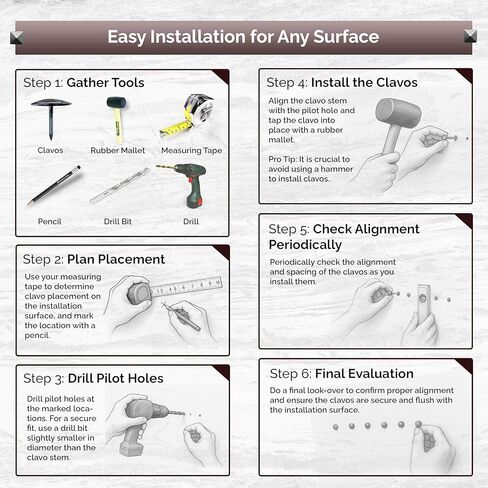 Easy Installation for Any Surface

Step 1: Gather Tools

Clavos

Rubber Mallet

Measuring Tape

Pencil

Drill Bit

Drill

Step 2: Plan Placement

Use your measuring tape to determine clavo placement on the installation surface, and mark the location with a pencil.

Step 3: Drill Pilot Holes

Drill pilot holes at the marked locations. For a secure fit, use a drill bit slightly smaller in diameter than the clavo stem.

Step 4: Install the Clavos

Align the clavo stem with the pilot hole and tap the clavo into place with a rubber mallet.

Pro Tip: It is crucial to avoid using a hammer to install clavos.

Step 5: Check Alignment Periodically

Periodically check the alignment and spacing of the clavos as you install them.

Step 6: Final Evaluation

Do a final look-over to confirm proper alignment and ensure the clavos are secure and flush with the installation surface.