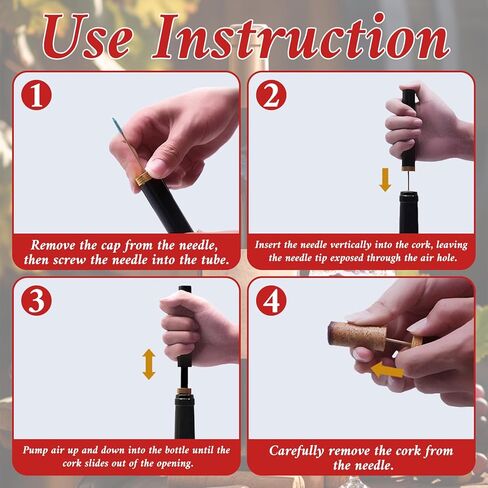 Use Instruction

1

Remove the cap from the needle, then screw the needle into the tube.

2

Insert the needle vertically into the cork, leaving the needle tip exposed through the air hole.

3

Pump air up and down into the bottle until the cork slides out of the opening.

4

Carefully remove the cork from the needle.