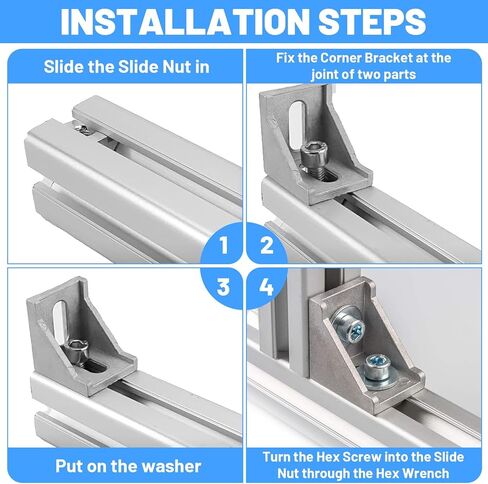 INSTALLATION STEPS

Slide the Slide Nut in

Fix the Corner Bracket at the joint of two parts

1

2

3

4

Put on the washer

Turn the Hex Screw into the Slide Nut through the Hex Wrench