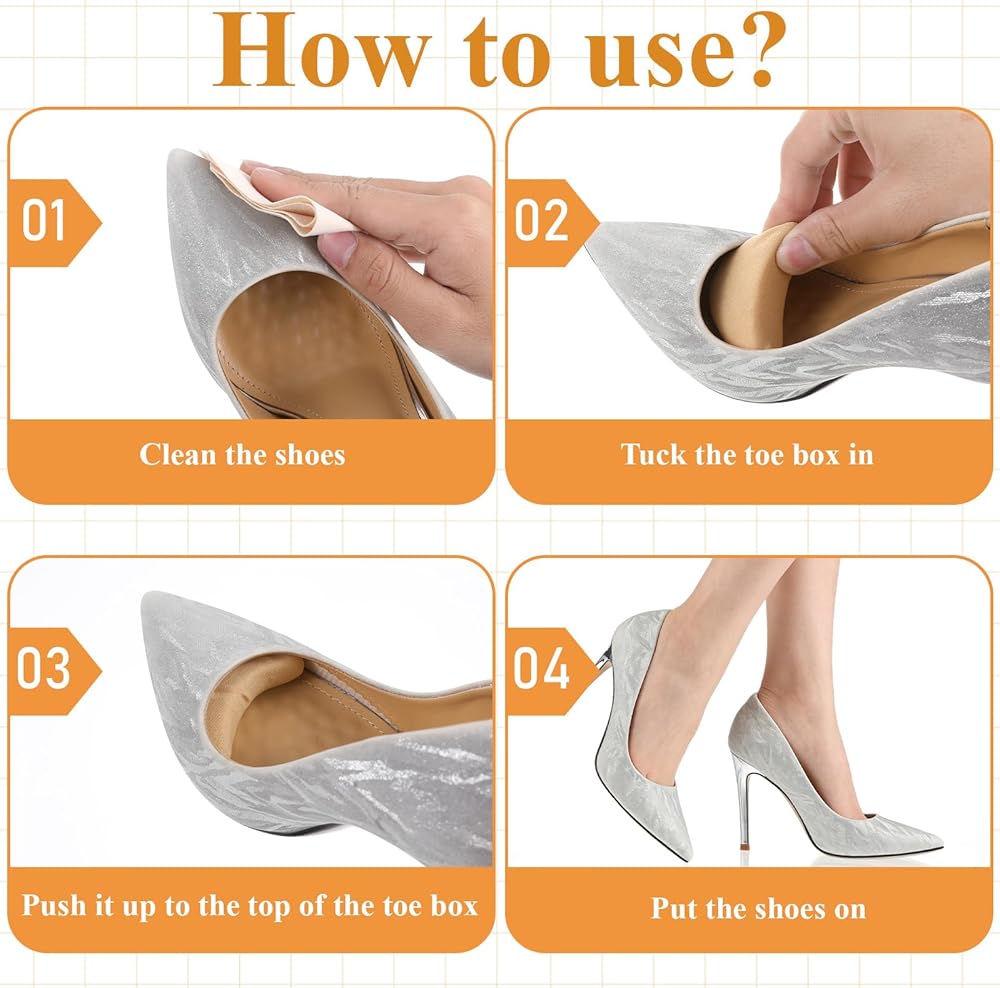 How to use?

01

Clean the shoes

02

Tuck the toe box in

03

Push it up to the top of the toe box

04

Put the shoes on