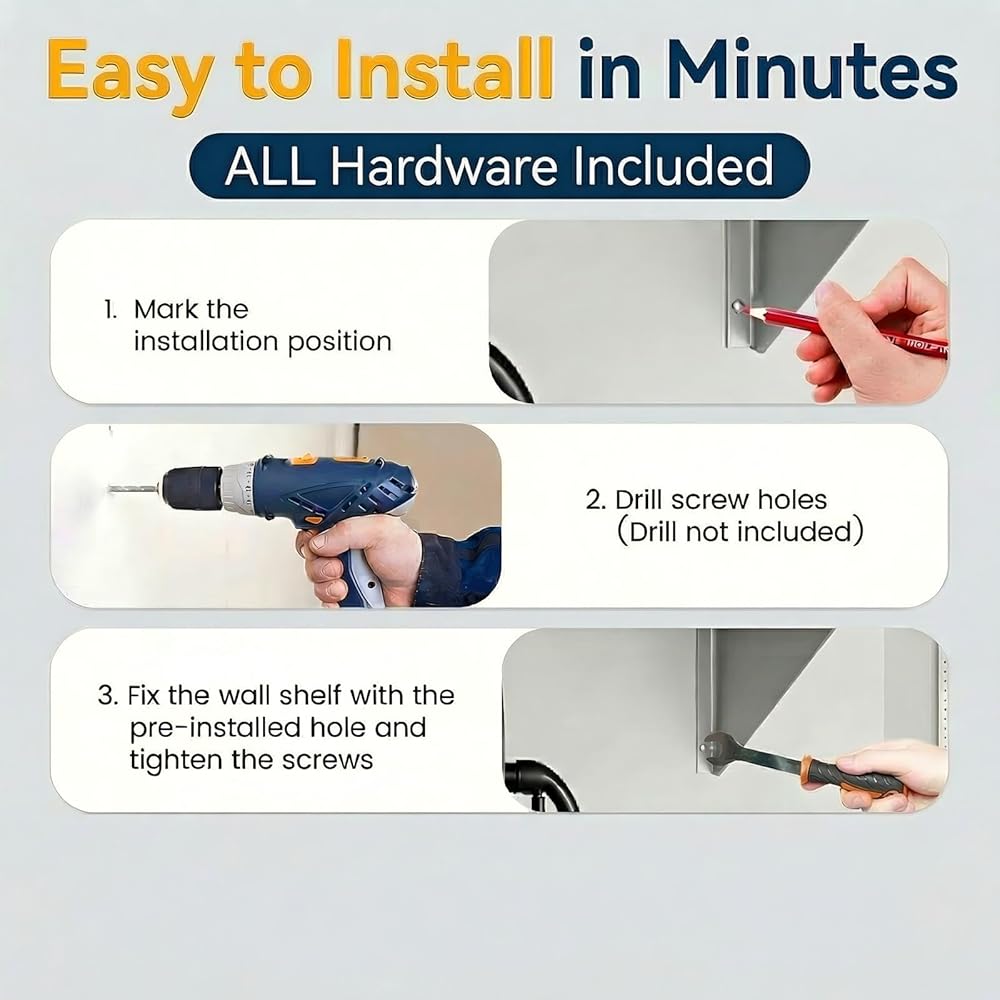 Easy to Install in Minutes

ALL Hardware Included

1. Mark the installation position

2. Drill screw holes (Drill not included)

3. Fix the wall shelf with the pre-installed hole and tighten the screws