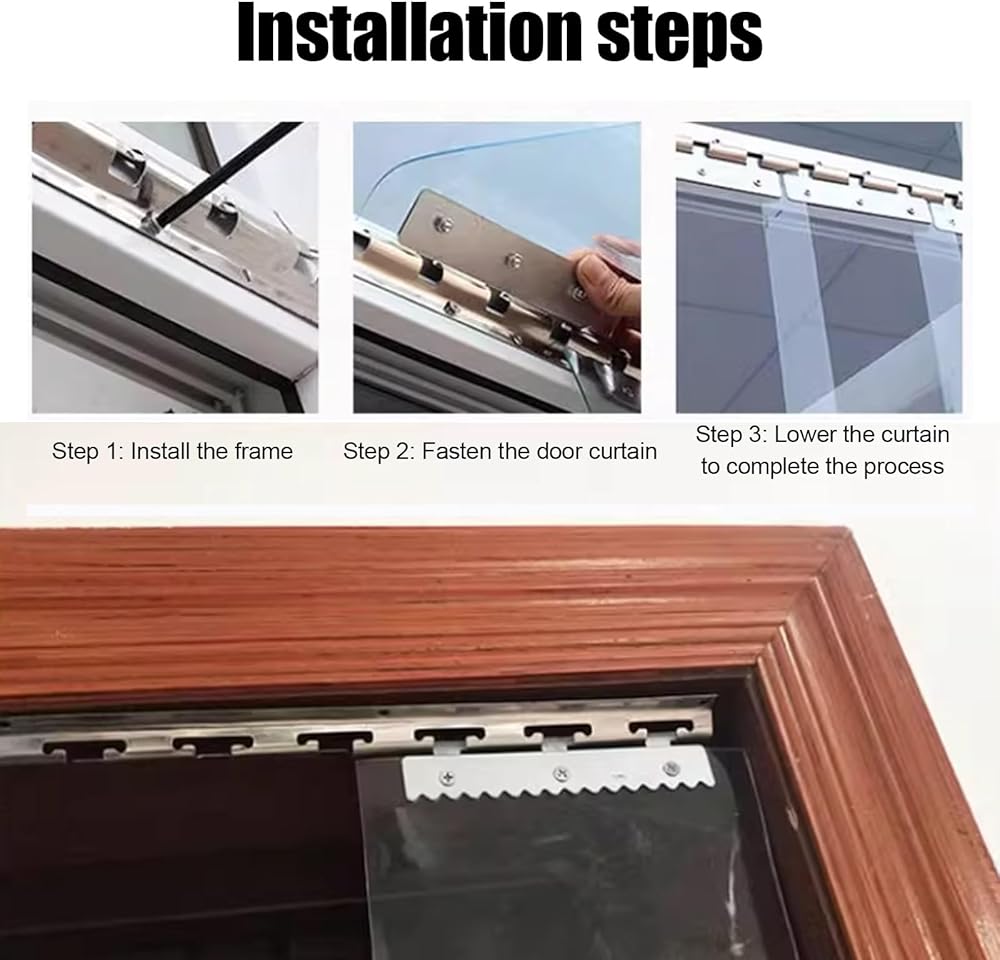 Installation steps

Step 1: Install the frame

Step 2: Fasten the door curtain

Step 3: Lower the curtain to complete the process