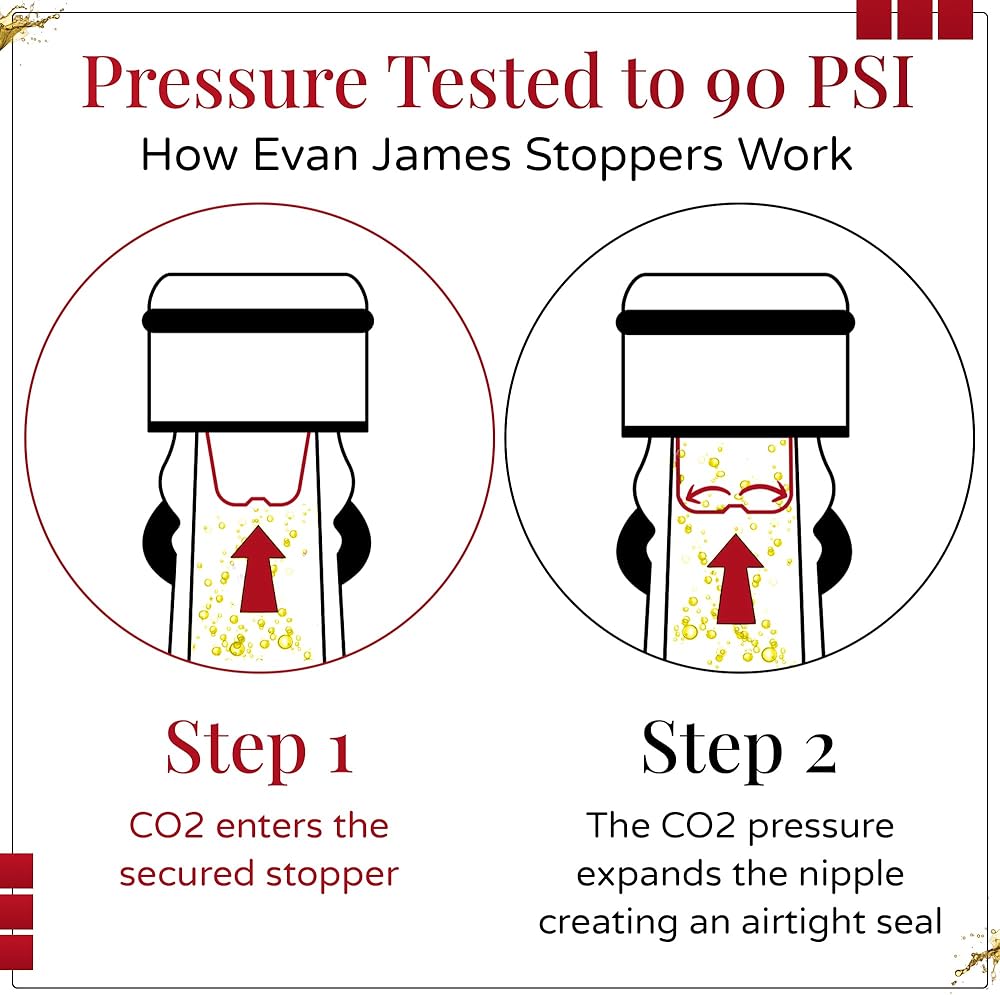 Pressure Tested to 90 PSI
How Evan James Stoppers Work

Step 1
CO2 enters the secured stopper

Step 2
The CO2 pressure expands the nipple creating an airtight seal