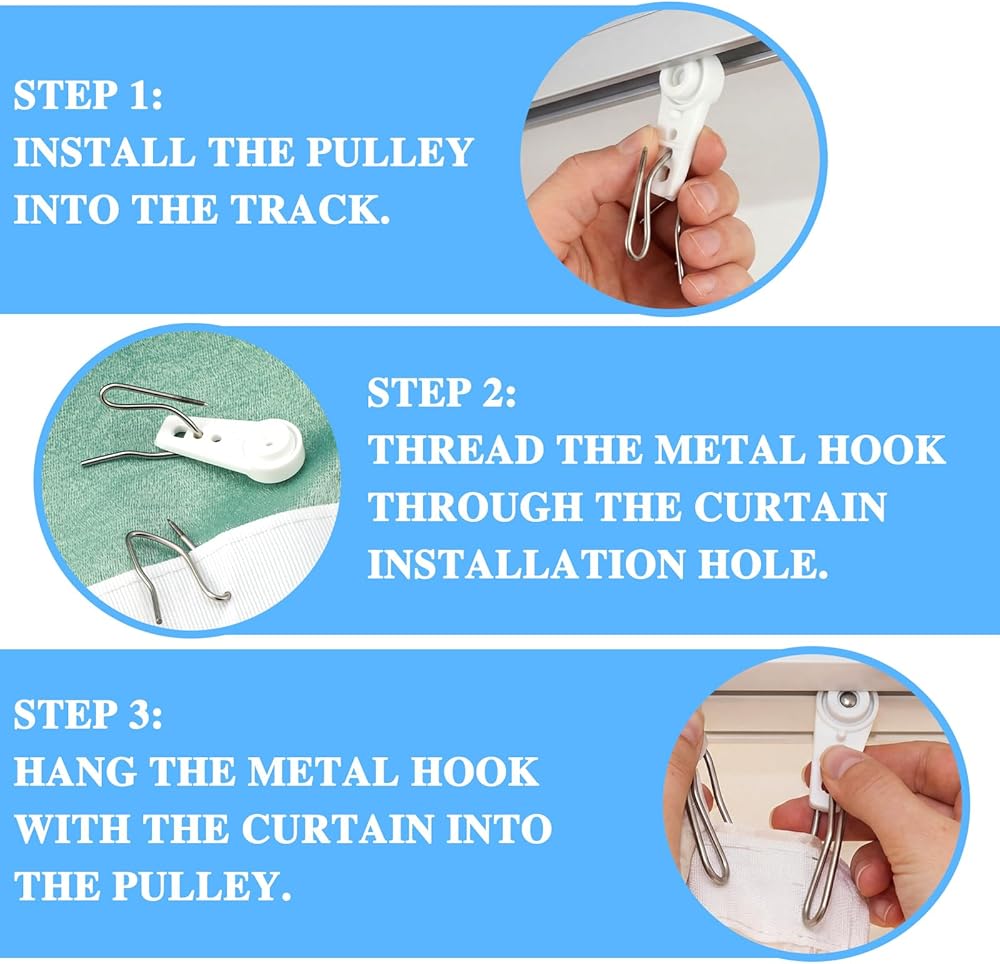 STEP 1:
INSTALL THE PULLEY INTO THE TRACK.

STEP 2:
THREAD THE METAL HOOK THROUGH THE CURTAIN INSTALLATION HOLE.

STEP 3:
HANG THE METAL HOOK WITH THE CURTAIN INTO THE PULLEY.