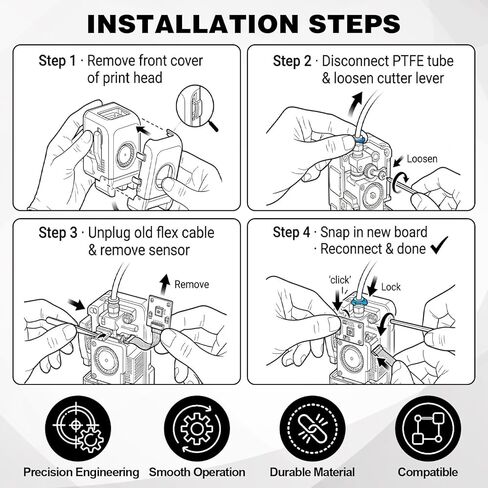 INSTALLATION STEPS

Step 1 · Remove front cover of print head

Step 2 · Disconnect PTFE tube & loosen cutter lever

Loosen

Step 3 · Unplug old flex cable & remove sensor

Remove

Step 4 · Snap in new board · Reconnect & done ✓

'click'

Lock

Precision Engineering

Smooth Operation

Durable Material

Compatible