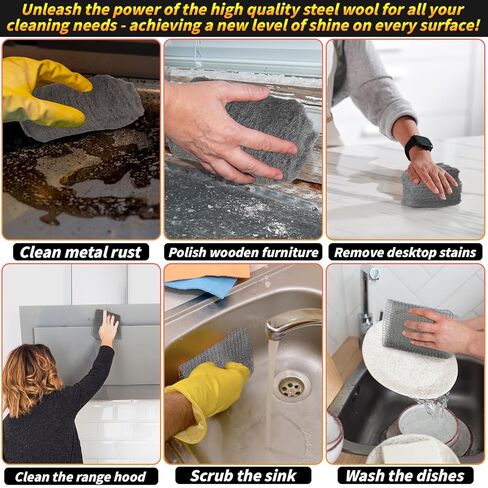 Unleash the power of the high quality steel wool for all your cleaning needs - achieving a new level of shine on every surface!

Clean metal rust

Polish wooden furniture

Remove desktop stains

Clean the range hood

Scrub the sink

Wash the dishes