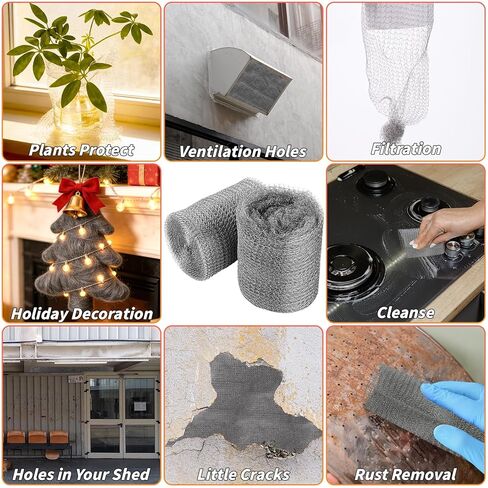 Plants Protect

Ventilation Holes

Filtration

Holiday Decoration

Cleanse

Holes in Your Shed

Little Cracks

Rust Removal