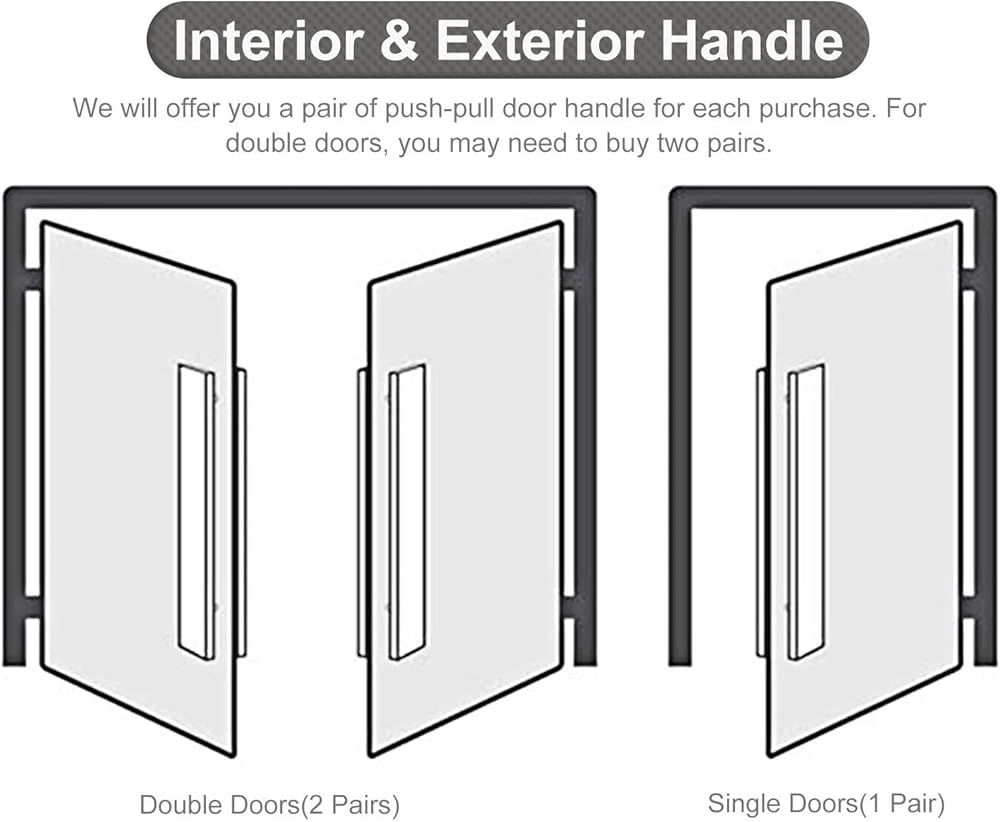 Interior & Exterior Handle

We will offer you a pair of push-pull door handle for each purchase. For double doors, you may need to buy two pairs.

Double Doors(2 Pairs)

Single Doors(1 Pair)