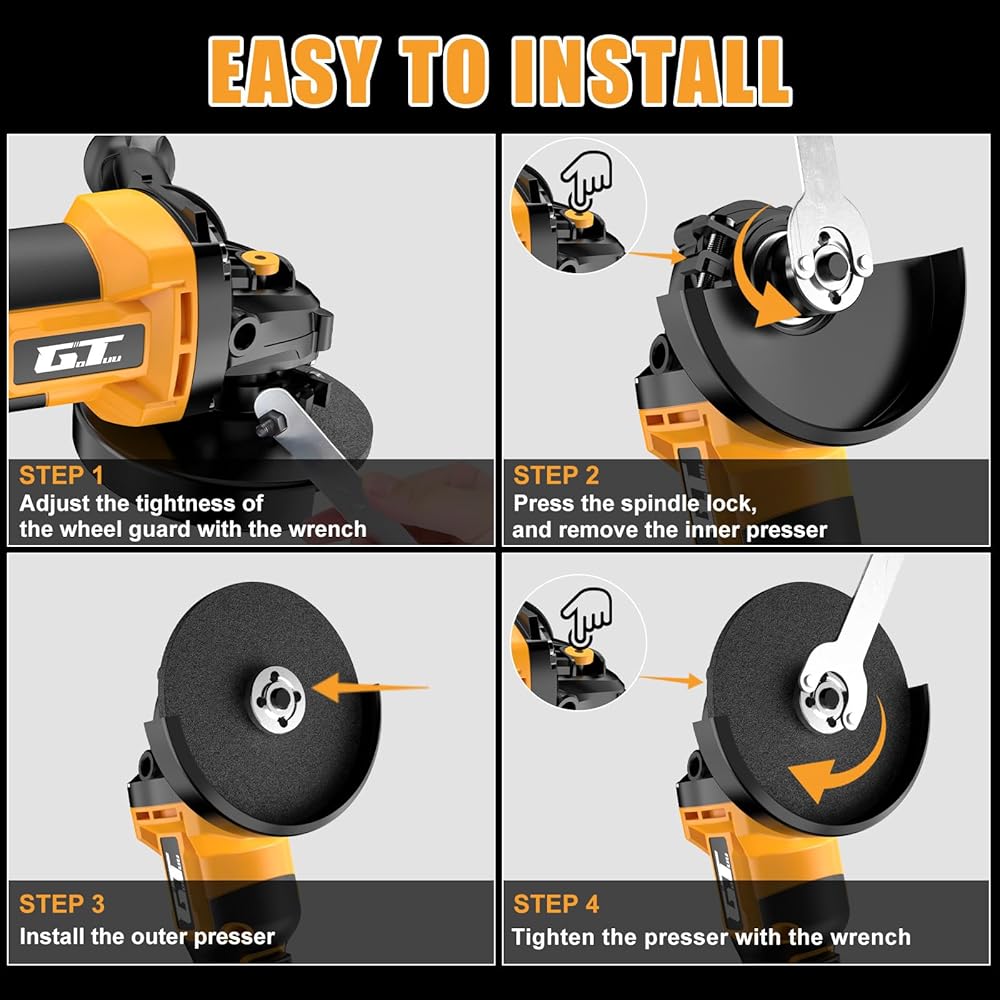 EASY TO INSTALL

G.T

STEP 1
Adjust the tightness of the wheel guard with the wrench

STEP 2
Press the spindle lock, and remove the inner presser

STEP 3
Install the outer presser

STEP 4
Tighten the presser with the wrench