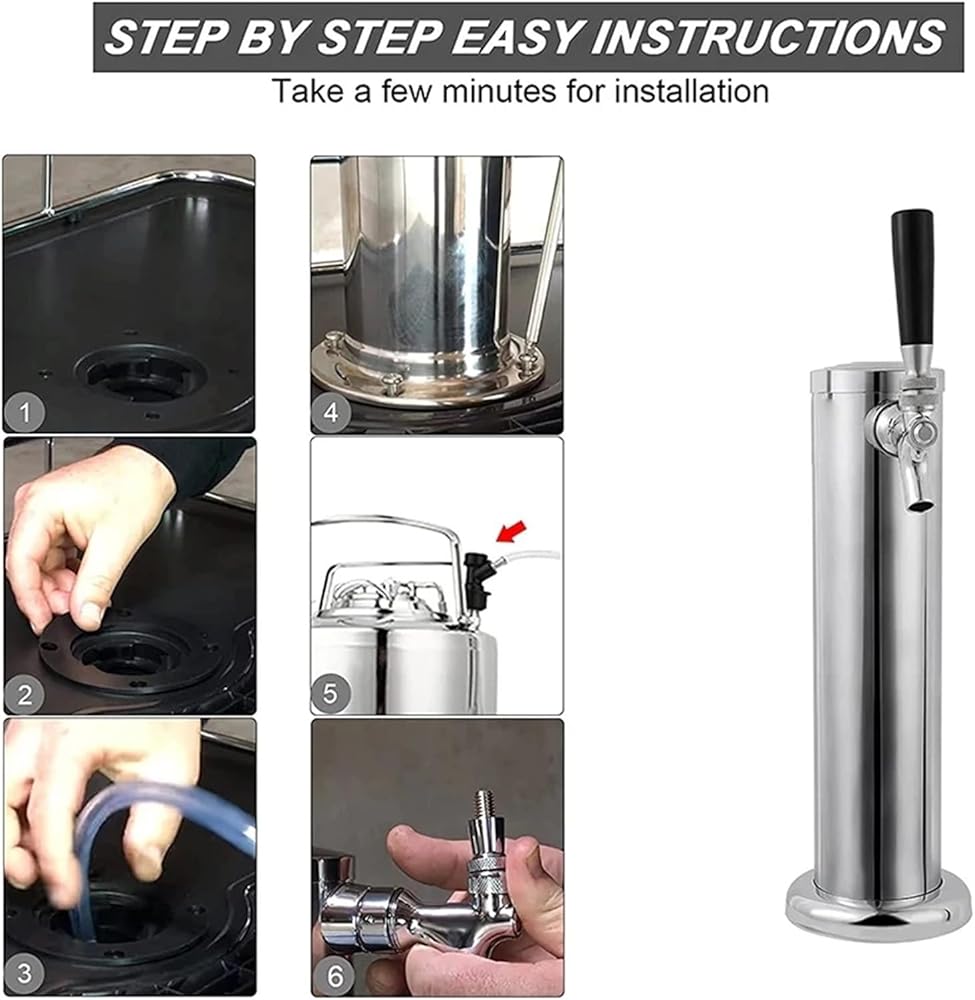 STEP BY STEP EASY INSTRUCTIONS
Take a few minutes for installation

1
2
3
4
5
6