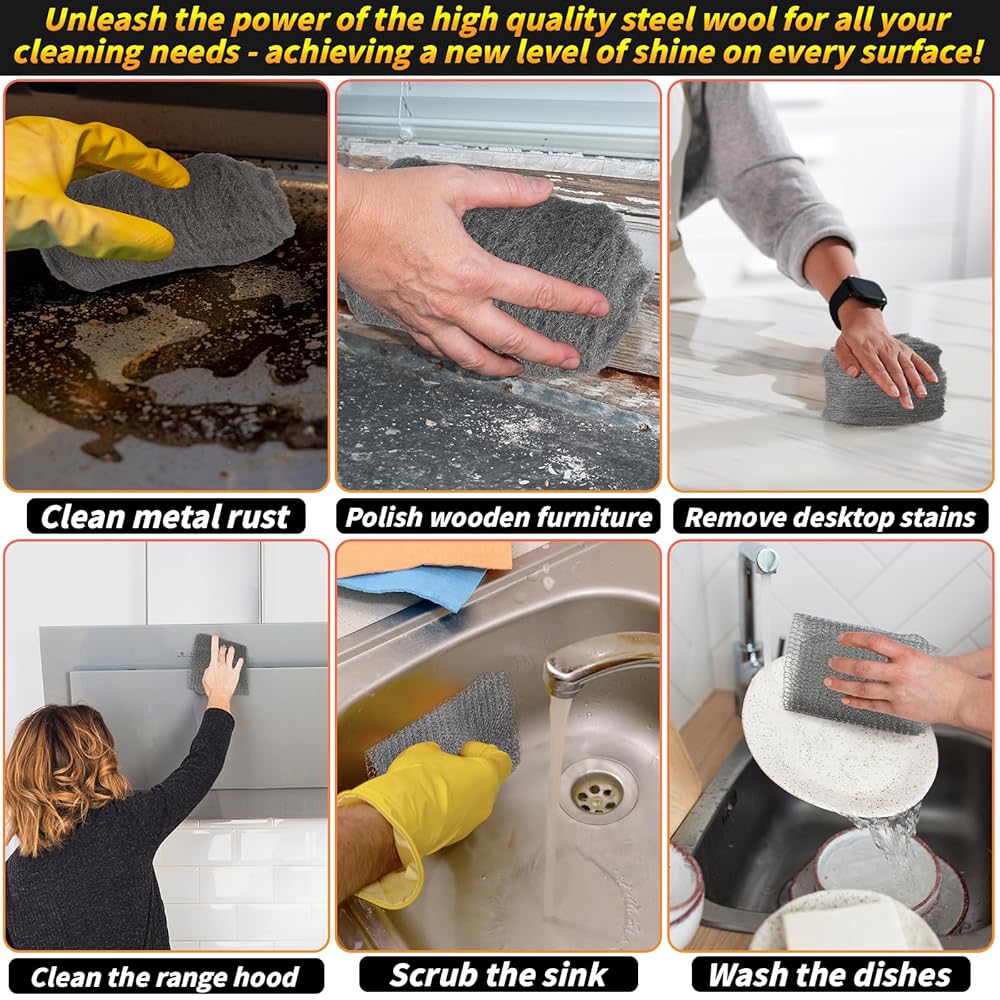 Unleash the power of the high quality steel wool for all your cleaning needs - achieving a new level of shine on every surface!

Clean metal rust

Polish wooden furniture

Remove desktop stains

Clean the range hood

Scrub the sink

Wash the dishes