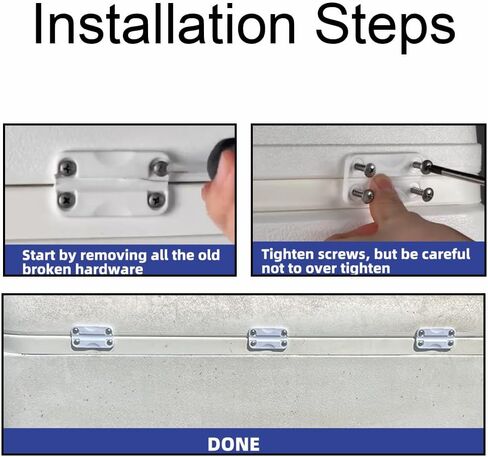 Installation Steps

Start by removing all the old broken hardware

Tighten screws, but be careful not to over tighten

DONE