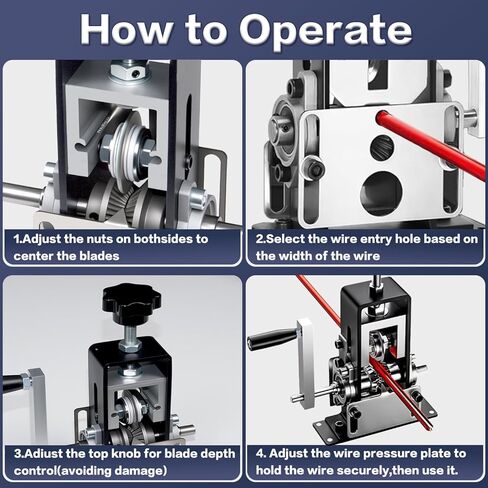 How to Operate

1.Adjust the nuts on bothsides to center the blades

2.Select the wire entry hole based on the width of the wire

3.Adiust the top knob for blade depth control(avoiding damage)

4. Adjust the wire pressure plate to hold the wire securely,then use it.