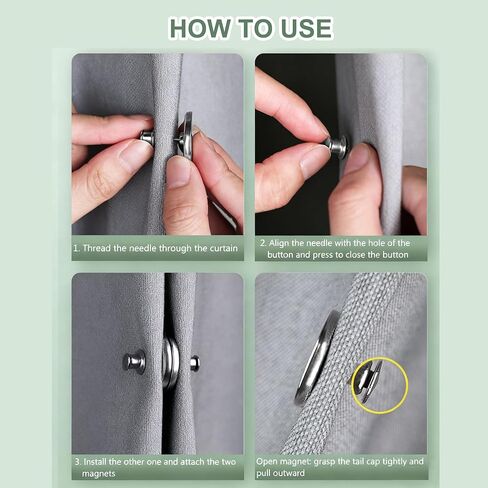 HOW TO USE

1. Thread the needle through the curtain

2. Align the needle with the hole of the button and press to close the button

3. Install the other one and attach the two magnets

Open magnet: grasp the tail cap tightly and pull outward