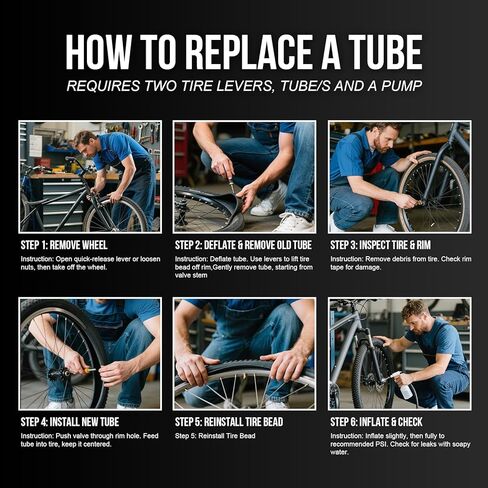 HOW TO REPLACE A TUBE

REQUIRES TWO TIRE LEVERS, TUBE/S AND A PUMP

STEP 1: REMOVE WHEEL

Instruction: Open quick-release lever or loosen nuts, then take off the wheel.

STEP 2: DEFLATE & REMOVE OLD TUBE

Instruction: Deflate tube. Use levers to lift tire bead off rim,Gently remove tube, starting from valve stem

STEP 3: INSPECT TIRE & RIM

Instruction: Remove debris from tire. Check rim tape for damage.

STEP 4: INSTALL NEW TUBE

Instruction: Push valve through rim hole. Feed tube into tire, keep it centered.

STEP 5: REINSTALL TIRE BEAD

Step 5: Reinstall Tire Bead

STEP 6: INFLATE & CHECK

Instruction: Inflate slightly, then fully to recommended PSI. Check for leaks with soapy water.