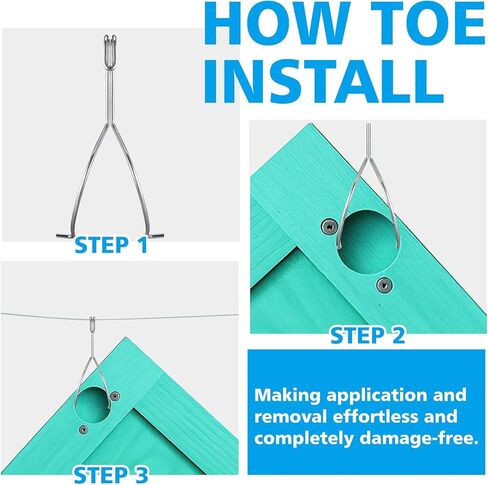 HOW TOE INSTALL

STEP 1

STEP 2

STEP 3

Making application and removal effortless and completely damage-free.