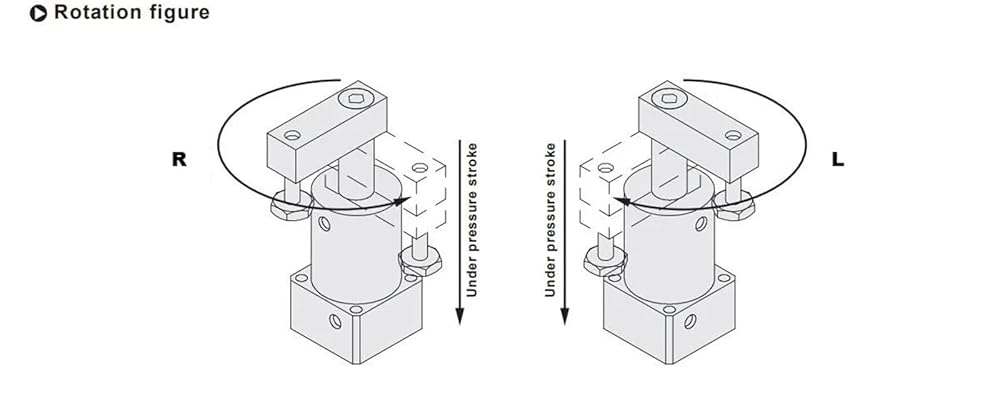 Rotation figure

R

Under pressure stroke

Under pressure stroke

L