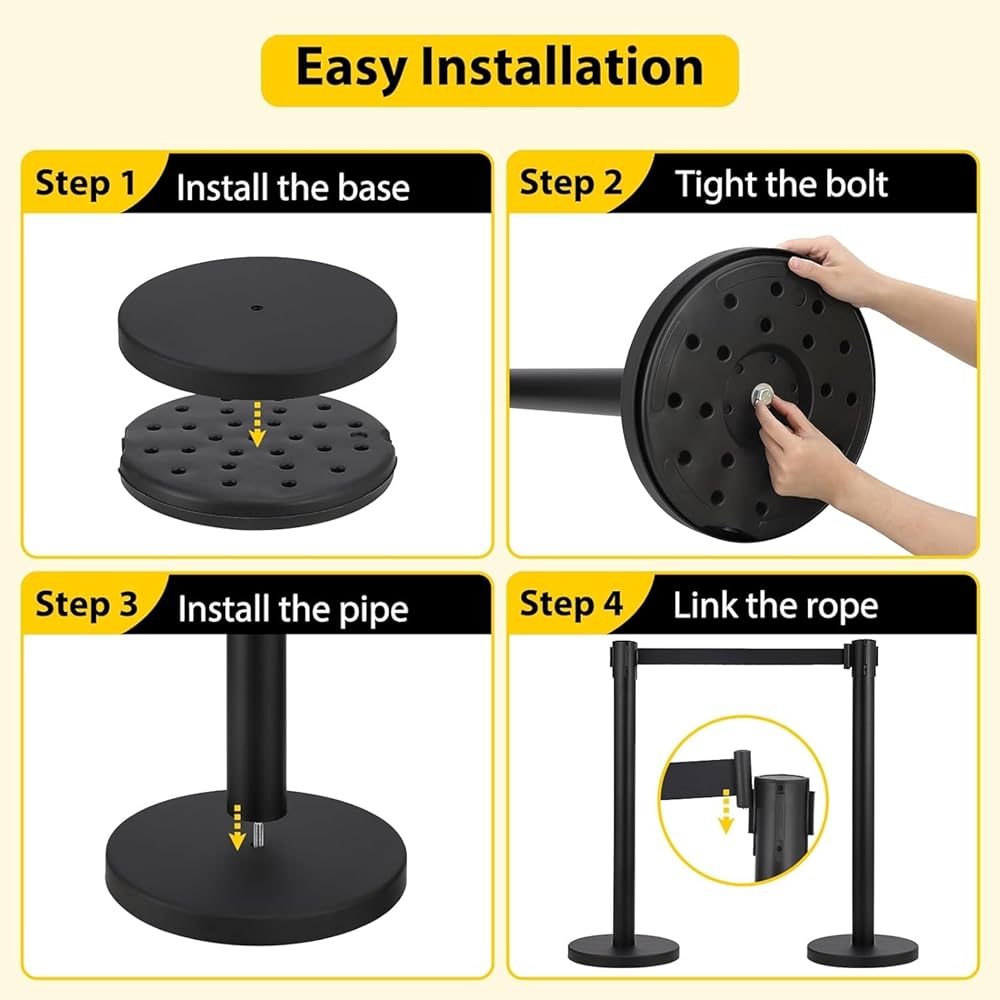 Easy Installation

Step 1 Install the base

Step 2 Tight the bolt

Step 3 Install the pipe

Step 4 Link the rope