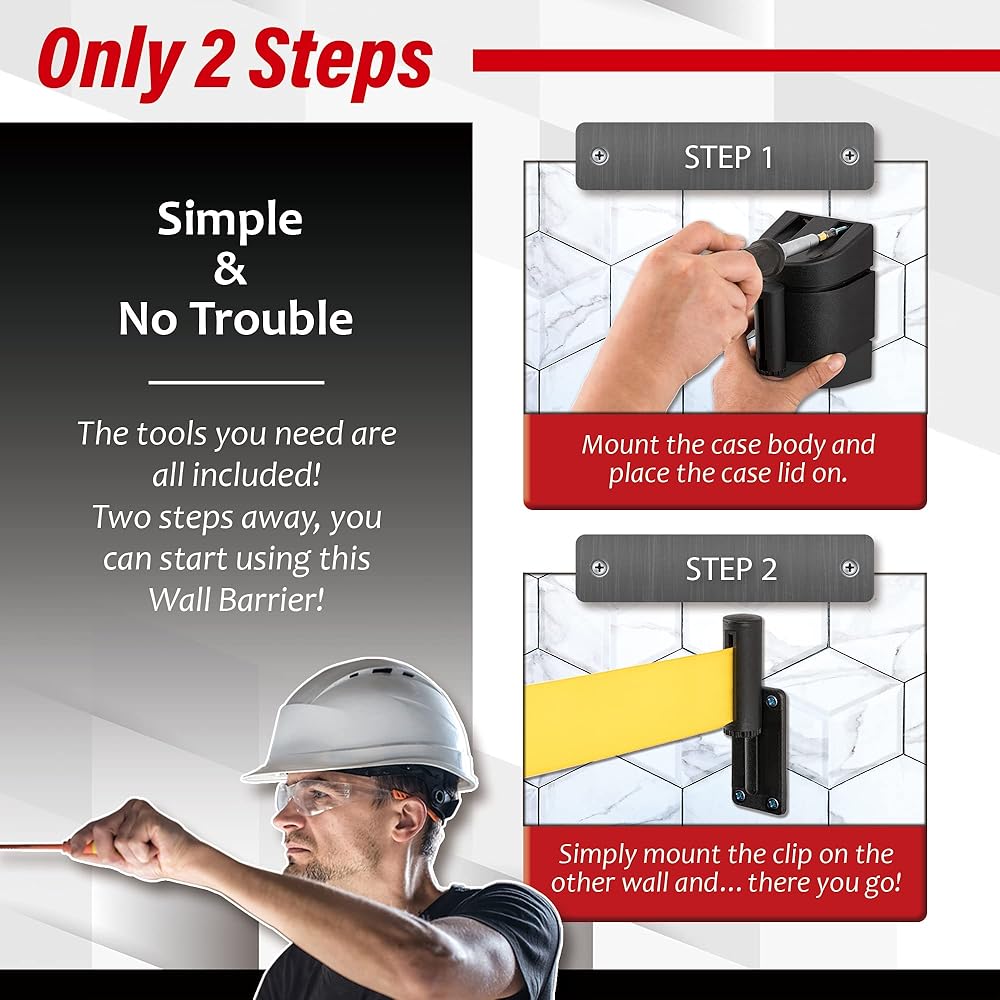 Only 2 Steps

Simple
&
No Trouble

The tools you need are all included!
Two steps away, you can start using this Wall Barrier!

STEP 1

Mount the case body and place the case lid on.

STEP 2

Simply mount the clip on the other wall and... there you go!