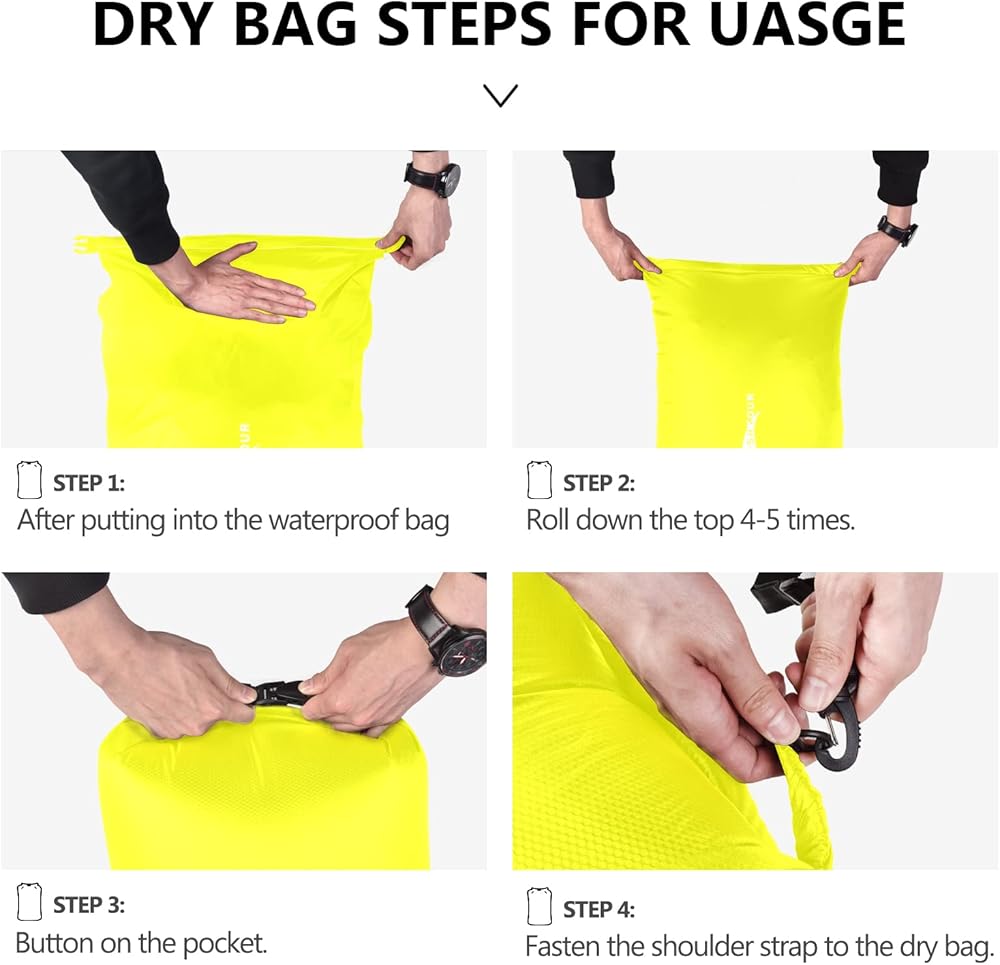 DRY BAG STEPS FOR UASGE

STEP 1:
After putting into the waterproof bag

STEP 2:
Roll down the top 4-5 times.

STEP 3:
Button on the pocket.

STEP 4:
Fasten the shoulder strap to the dry bag.