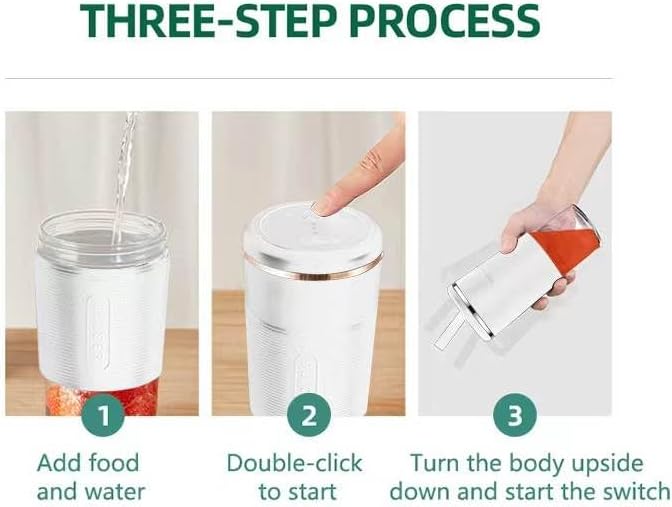 THREE-STEP PROCESS

1

Add food and water

2

Double-click to start

3

Turn the body upside down and start the switch