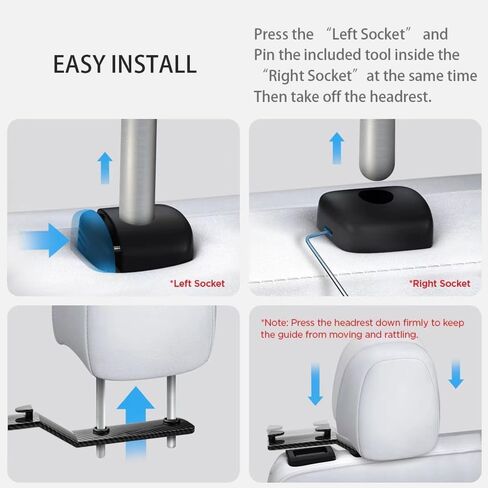 EASY INSTALL

Press the “Left Socket” and Pin the included tool inside the “Right Socket” at the same time Then take off the headrest.

*Left Socket

*Right Socket

*Note: Press the headrest down firmly to keep the guide from moving and rattling.