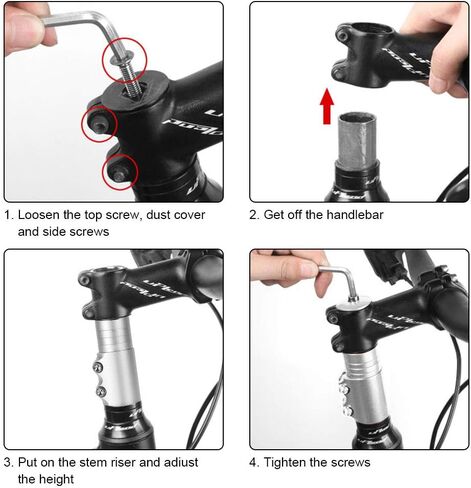 1. Loosen the top screw, dust cover and side screws

2. Get off the handlebar

3. Put on the stem riser and adiust the height

4. Tighten the screws